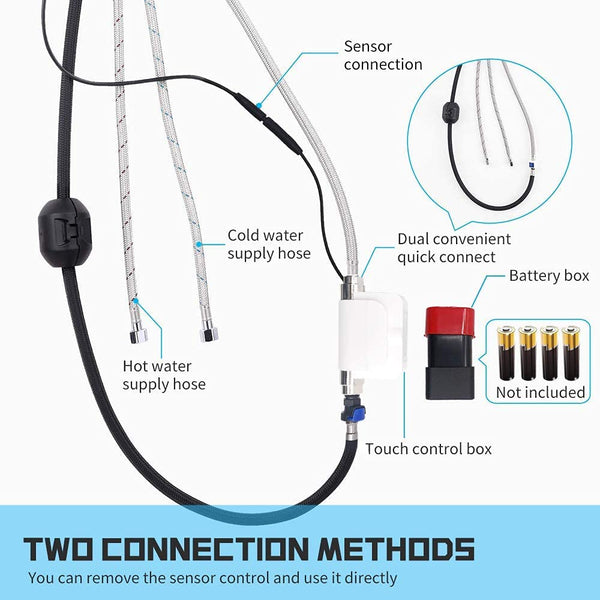 Sensor connection

Cold water supply hose

Dual convenient quick connect

Battery box

Hot water supply hose

Not included

Touch control box

TWO CONNECTION METHODS

You can remove the sensor control and use it directly