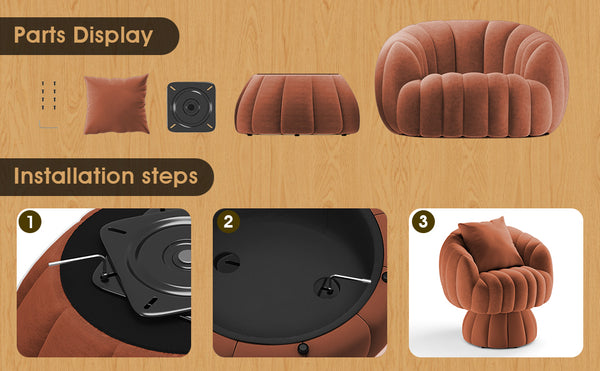 Parts Display

Installation steps

1

2

3