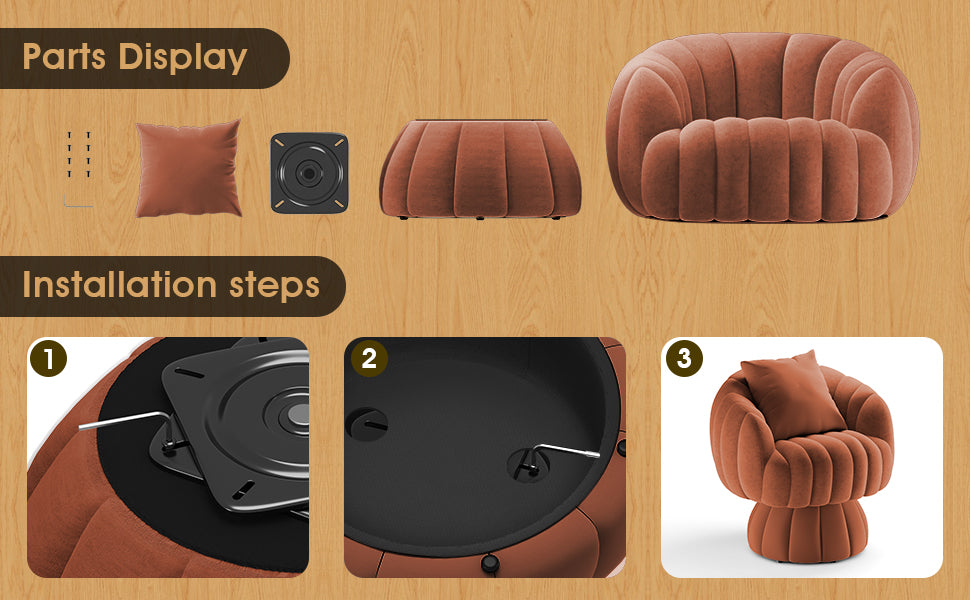 Parts Display

Installation steps

1

2

3